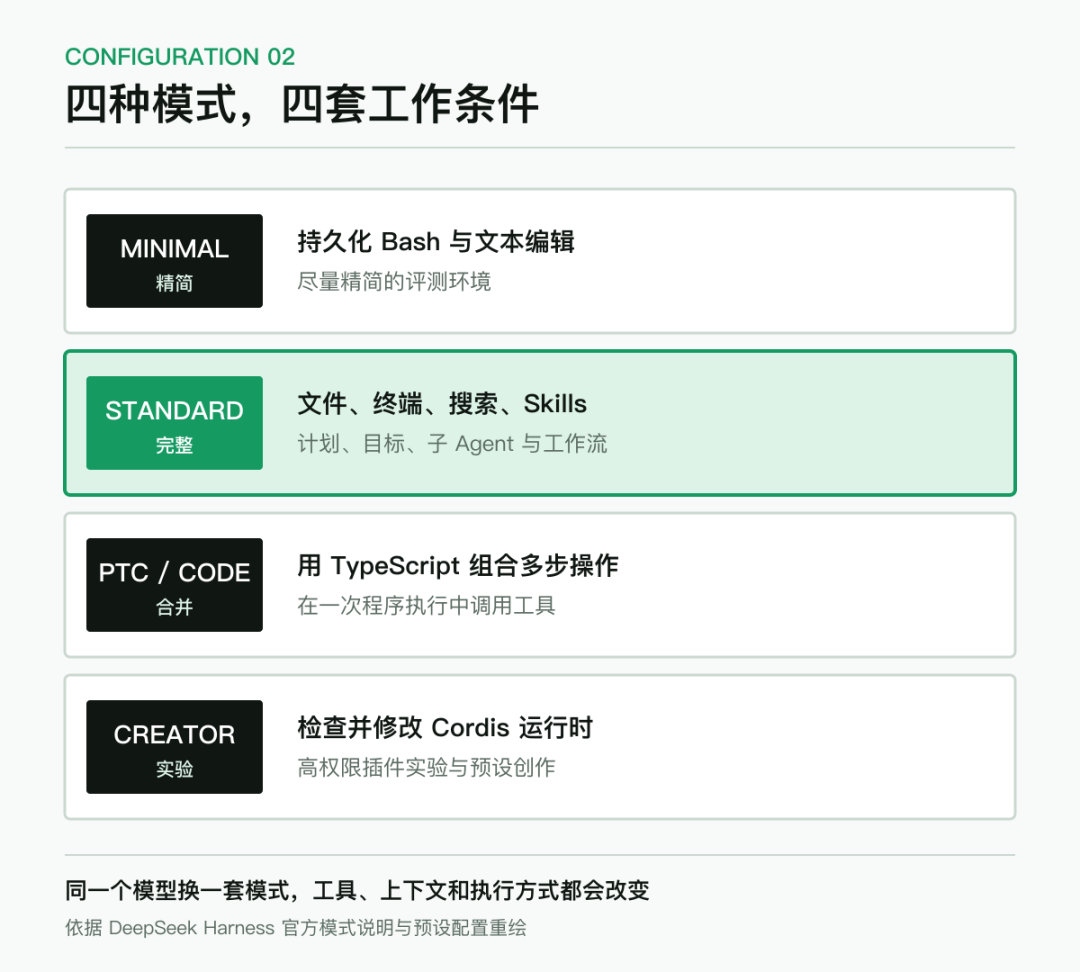 CONFIGURATION 02
四种模式，四套工作条件

MINIMAL
精简

持久化 Bash 与文本编辑
尽量精简的评测环境

STANDARD
完整

文件、终端、搜索、Skills
计划、目标、子 Agent 与工作流

PTC / CODE
合并

用 TypeScript 组合多步操作
在一次程序执行中调用工具

CREATOR
实验

检查并修改 Cordis 运行时
高权限插件实验与预设创作

同一个模型换一套模式，工具、上下文和执行方式都会改变
依据 DeepSeek Harness 官方模式说明与预设配置重绘